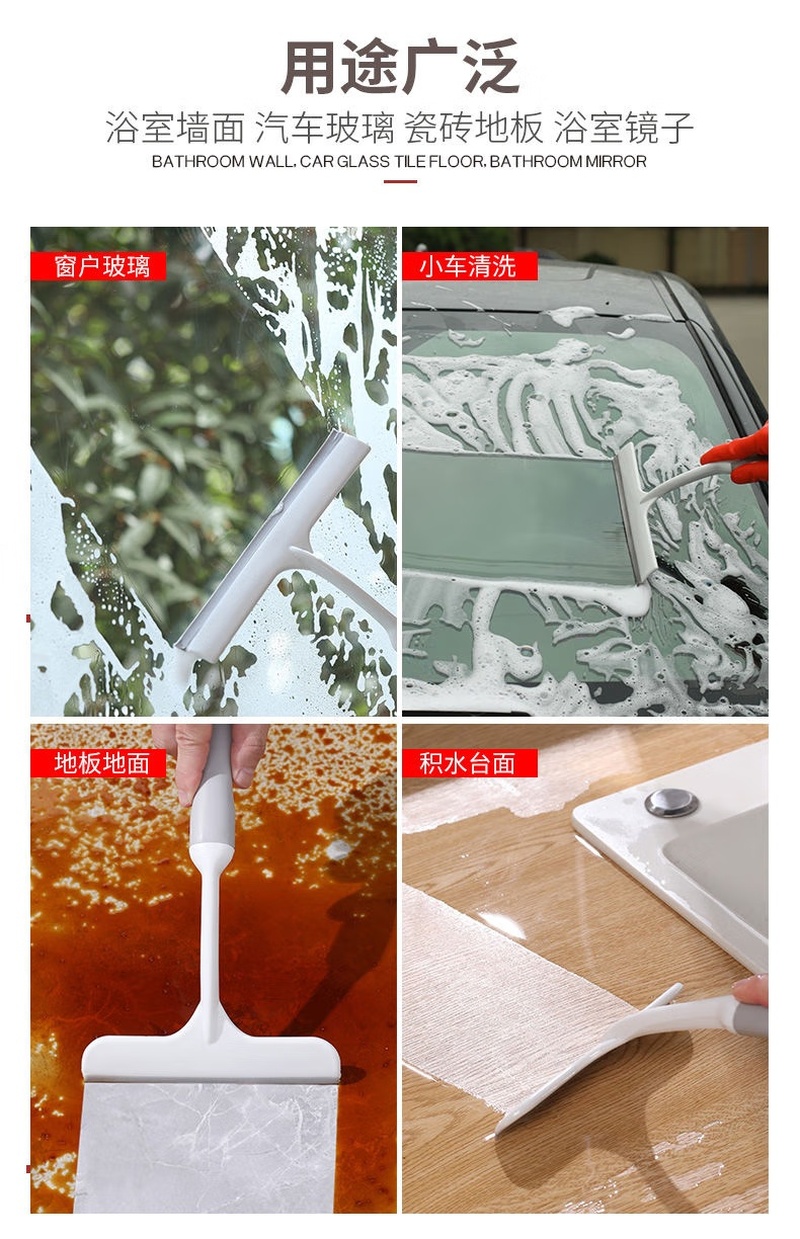 用途广泛
浴室墙面 汽车玻璃 瓷砖地板 浴室镜子
BATHROOM WALL, CAR GLASS TILE FLOOR, BATHROOM MIRROR

窗户玻璃

小车清洗

地板地面

积水台面